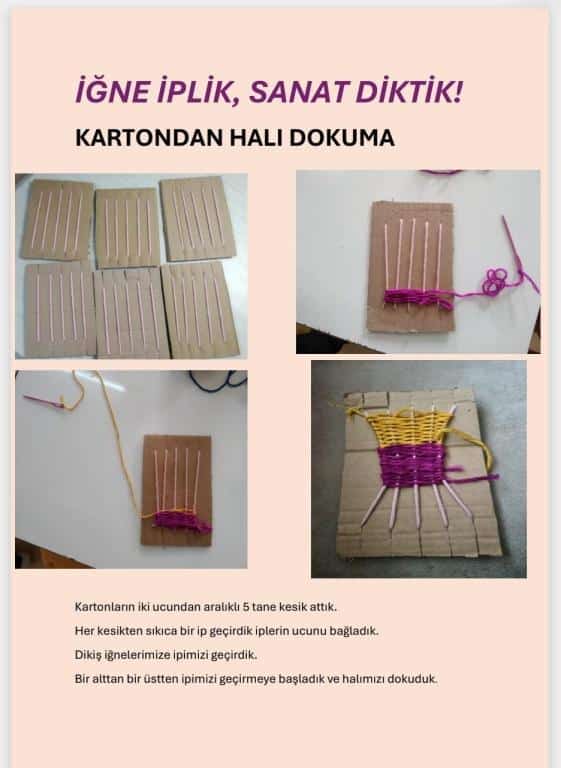 İĞNE İPLİK, SANAT DİKTİK!

KARTONDAN HALI DOKUMA

Kartonların iki ucundan aralıklı 5 tane kesik attık.

Her kesikten sıkıca bir ip geçirdik iplerin ucunu bağladık.

Dikiş iğnelerimize ipimizi geçirdik.

Bir alttan bir üstten ipimizi geçirmeye başladık ve halımızı dokuduk.